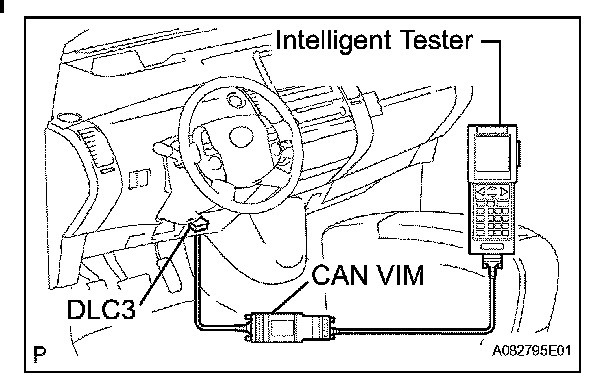 Intelligent Tester

CAN VIM

DLC3

P

A082795E01