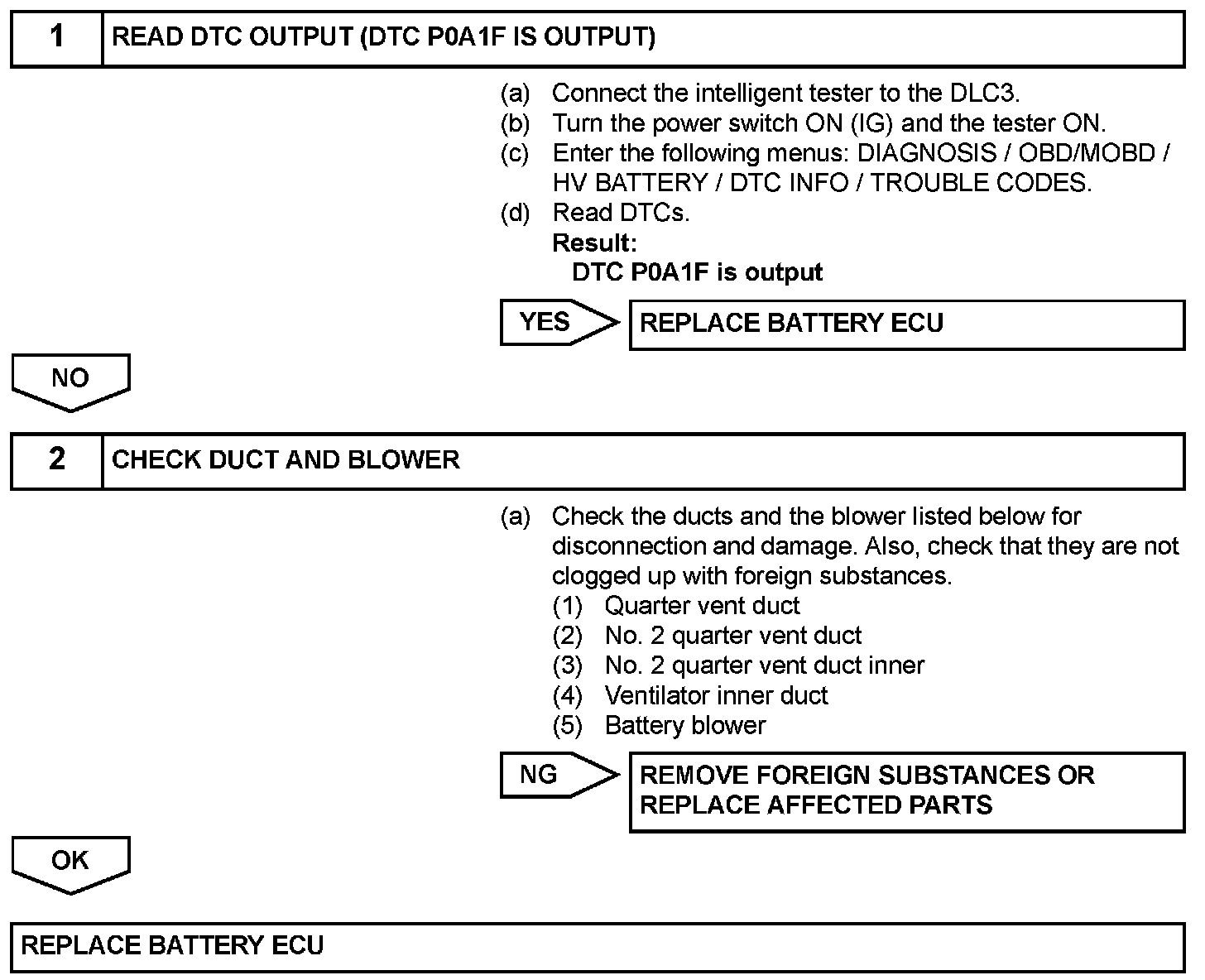 1 READ DTC OUTPUT (DTC P0A1F IS OUTPUT)

(a) Connect the intelligent tester to the DLC3.
(b) Turn the power switch ON (IG) and the tester ON.
(c) Enter the following menus: DIAGNOSIS / OBD/MOBD / HV BATTERY / DTC INFO / TROUBLE CODES.
(d) Read DTCs.
Result:
DTC P0A1F is output

YES REPLACE BATTERY ECU

NO

2 CHECK DUCT AND BLOWER

(a) Check the ducts and the blower listed below for disconnection and damage. Also, check that they are not clogged up with foreign substances.
(1) Quarter vent duct
(2) No. 2 quarter vent duct
(3) No. 2 quarter vent duct inner
(4) Ventilator inner duct
(5) Battery blower

NG REMOVE FOREIGN SUBSTANCES OR REPLACE AFFECTED PARTS

OK

REPLACE BATTERY ECU