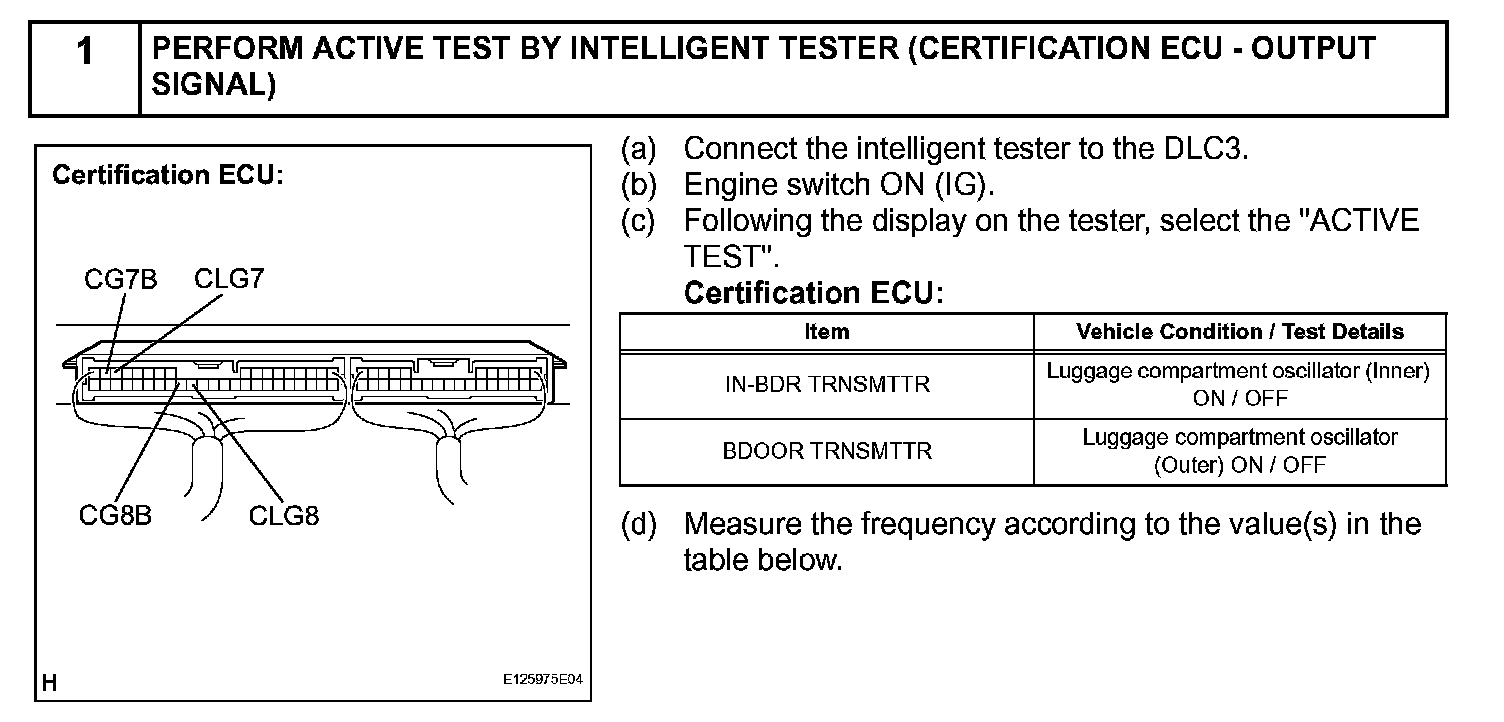 1 PERFORM ACTIVE TEST BY INTELLIGENT TESTER (CERTIFICATION ECU - OUTPUT SIGNAL)

Certification ECU:

CG7B CLG7

CG8B CLG8

H E125975E04

(a) Connect the intelligent tester to the DLC3.
(b) Engine switch ON (IG).
(c) Following the display on the tester, select the "ACTIVE TEST".

Certification ECU:

| Item | Vehicle Condition / Test Details |
|---|---|
| IN-BDR TRNSMTTR | Luggage compartment oscillator (Inner) ON / OFF |
| BDOOR TRNSMTTR | Luggage compartment oscillator (Outer) ON / OFF |

(d) Measure the frequency according to the value(s) in the table below.