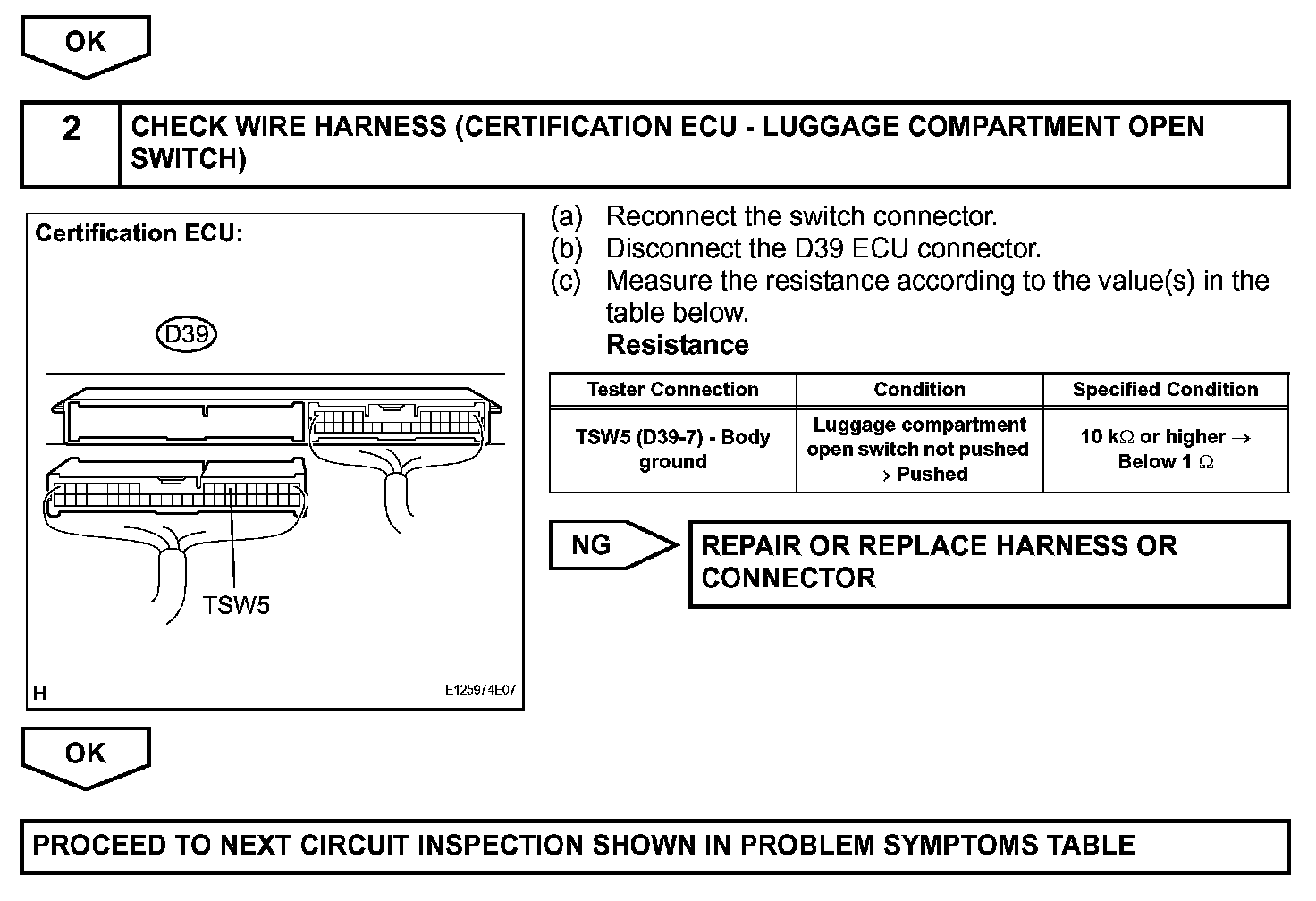 OK

2 CHECK WIRE HARNESS (CERTIFICATION ECU - LUGGAGE COMPARTMENT OPEN SWITCH)

Certification ECU:

D39

TSW5

H

E125974E07

(a) Reconnect the switch connector.
(b) Disconnect the D39 ECU connector.
(c) Measure the resistance according to the value(s) in the table below.
Resistance

| Tester Connection | Condition | Specified Condition |
|---|---|---|
| TSW5 (D39-7) - Body ground | Luggage compartment open switch not pushed → Pushed | 10 kΩ or higher → Below 1 Ω |

NG

REPAIR OR REPLACE HARNESS OR CONNECTOR

OK

PROCEED TO NEXT CIRCUIT INSPECTION SHOWN IN PROBLEM SYMPTOMS TABLE