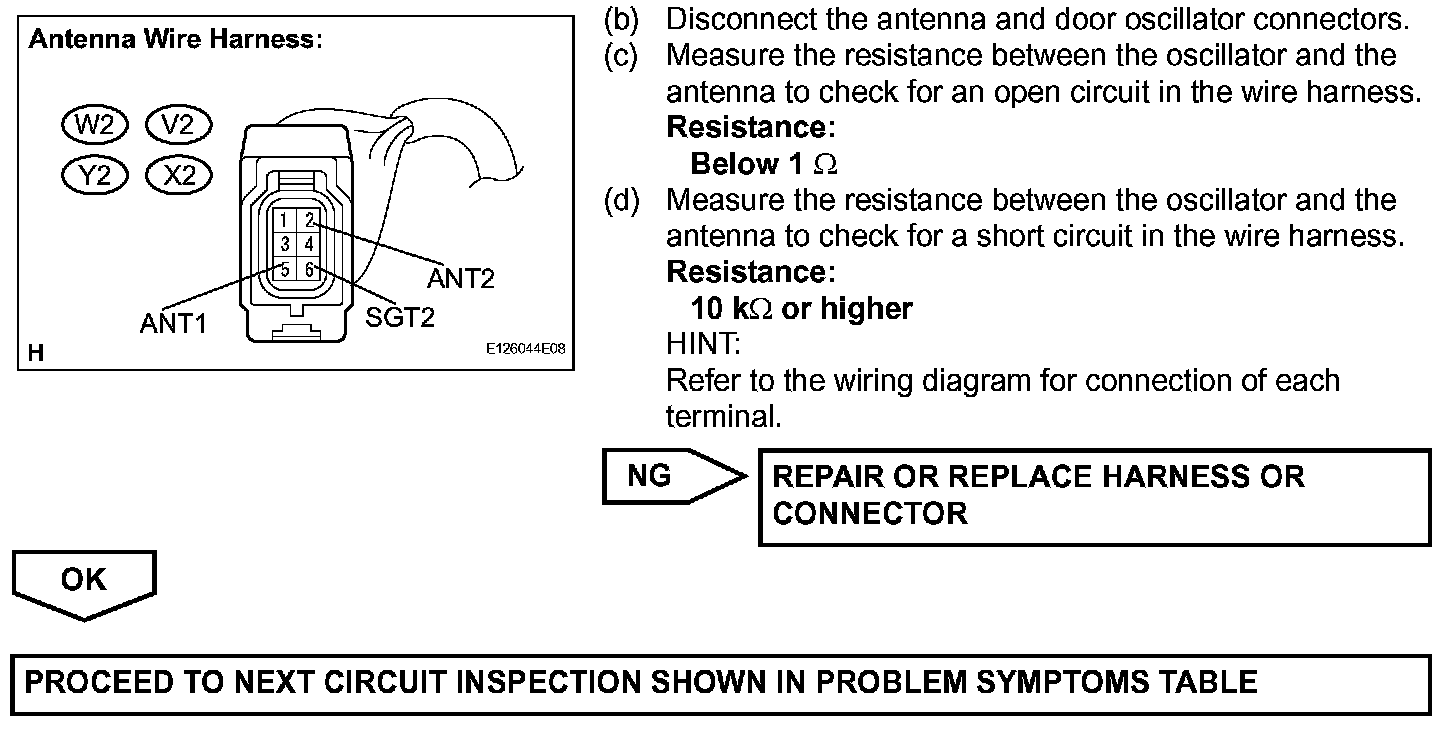 Antenna Wire Harness:

W2 V2
Y2 X2

1 2
3 4
5 6

ANT2
ANT1
SGT2
H
E126044E08

(b) Disconnect the antenna and door oscillator connectors.
(c) Measure the resistance between the oscillator and the antenna to check for an open circuit in the wire harness.
Resistance:
Below 1 $\Omega$
(d) Measure the resistance between the oscillator and the antenna to check for a short circuit in the wire harness.
Resistance:
10 k$\Omega$ or higher
HINT:
Refer to the wiring diagram for connection of each terminal.

NG

REPAIR OR REPLACE HARNESS OR CONNECTOR

OK

PROCEED TO NEXT CIRCUIT INSPECTION SHOWN IN PROBLEM SYMPTOMS TABLE