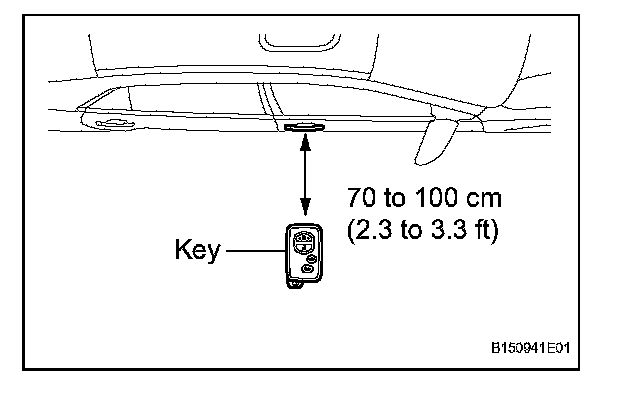 70 to 100 cm
(2.3 to 3.3 ft)

Key

B150941E01