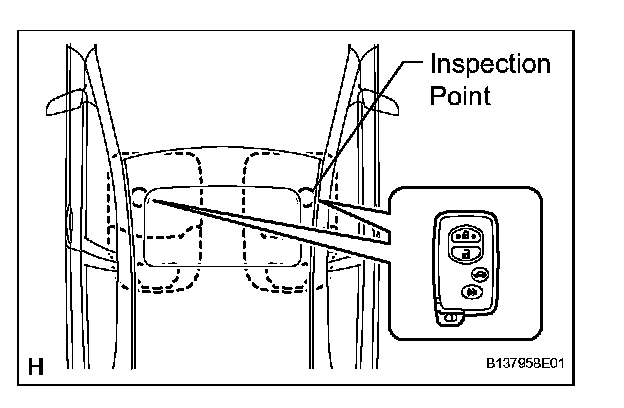 Inspection Point

H

B137958E01