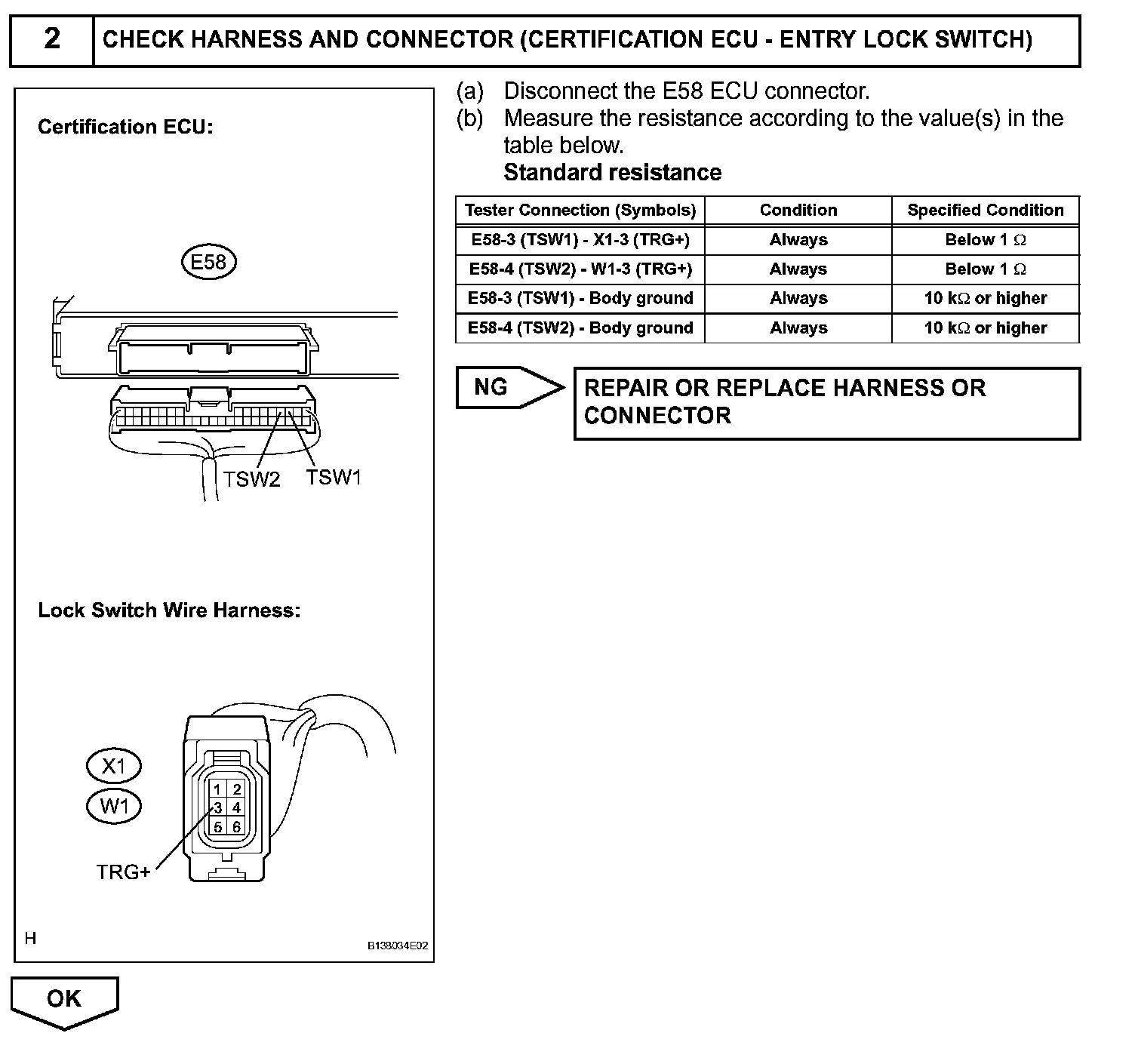 2 CHECK HARNESS AND CONNECTOR (CERTIFICATION ECU - ENTRY LOCK SWITCH)

Certification ECU:

E58

TSW2 TSW1

Lock Switch Wire Harness:

X1

W1

1 2
3 4
5 6

TRG+

H

B138034E02

(a) Disconnect the E58 ECU connector.

(b) Measure the resistance according to the value(s) in the table below.

Standard resistance

| Tester Connection (Symbols) | Condition | Specified Condition |
|---|---|---|
| E58-3 (TSW1) - X1-3 (TRG+) | Always | Below 1 $\Omega$ |
| E58-4 (TSW2) - W1-3 (TRG+) | Always | Below 1 $\Omega$ |
| E58-3 (TSW1) - Body ground | Always | 10 k$\Omega$ or higher |
| E58-4 (TSW2) - Body ground | Always | 10 k$\Omega$ or higher |

NG

REPAIR OR REPLACE HARNESS OR CONNECTOR

OK