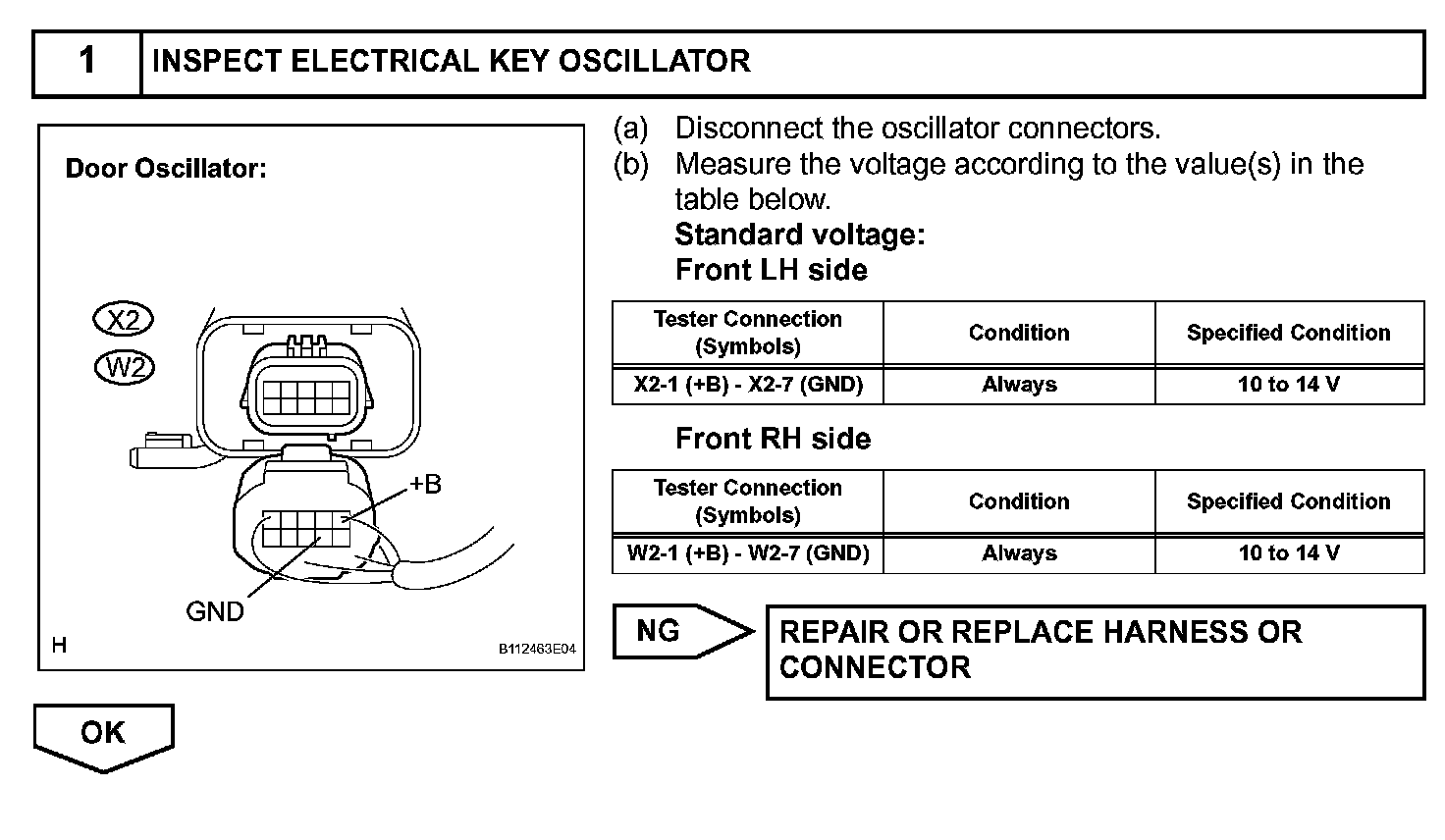 1 INSPECT ELECTRICAL KEY OSCILLATOR

Door Oscillator:

X2

W2

+B

GND

H

B112463E04

(a) Disconnect the oscillator connectors.

(b) Measure the voltage according to the value(s) in the table below.

Standard voltage:

Front LH side

| Tester Connection (Symbols) | Condition | Specified Condition |
|---|---|---|
| X2-1 (+B) - X2-7 (GND) | Always | 10 to 14 V |

Front RH side

| Tester Connection (Symbols) | Condition | Specified Condition |
|---|---|---|
| W2-1 (+B) - W2-7 (GND) | Always | 10 to 14 V |

NG

REPAIR OR REPLACE HARNESS OR CONNECTOR

OK