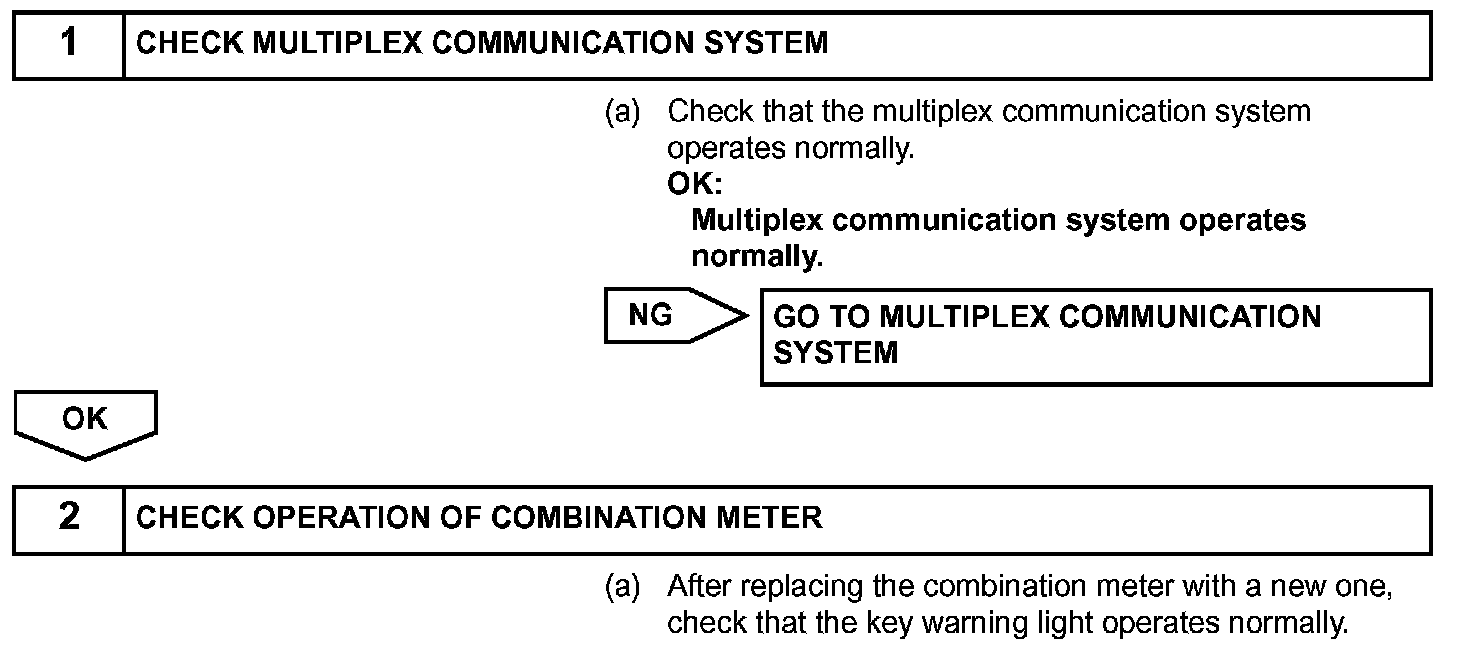 1 CHECK MULTIPLEX COMMUNICATION SYSTEM

(a) Check that the multiplex communication system operates normally.
OK:
Multiplex communication system operates normally.

NG

GO TO MULTIPLEX COMMUNICATION SYSTEM

OK

2 CHECK OPERATION OF COMBINATION METER

(a) After replacing the combination meter with a new one, check that the key warning light operates normally.