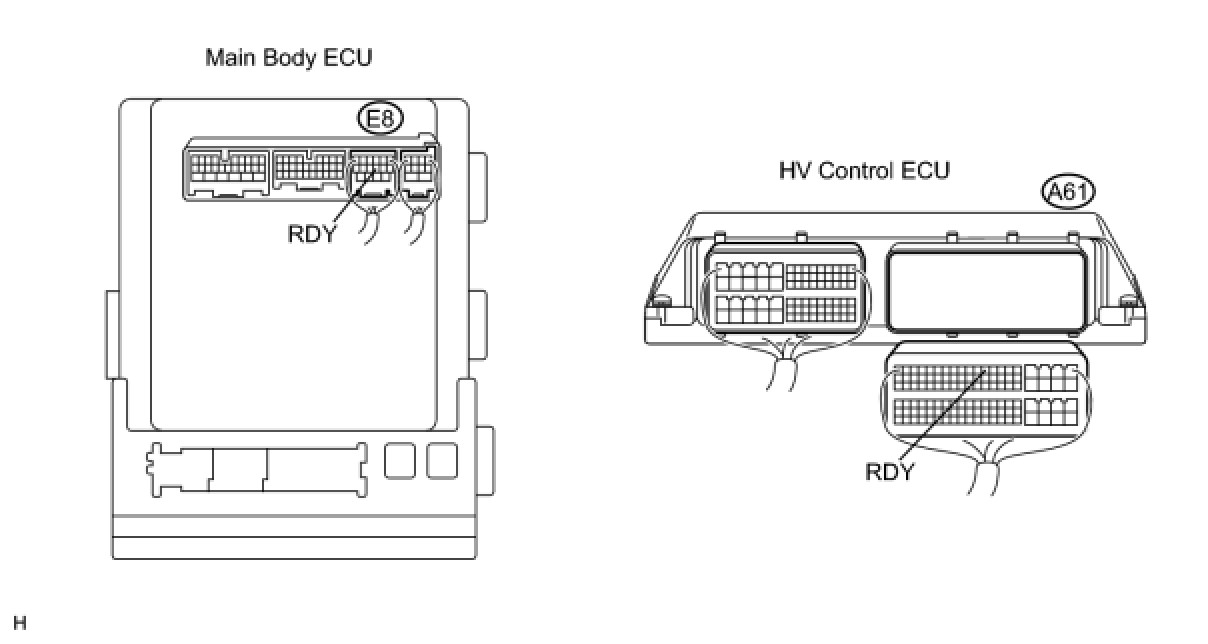 Main Body ECU

E8

RDY

HV Control ECU

A61

RDY

H