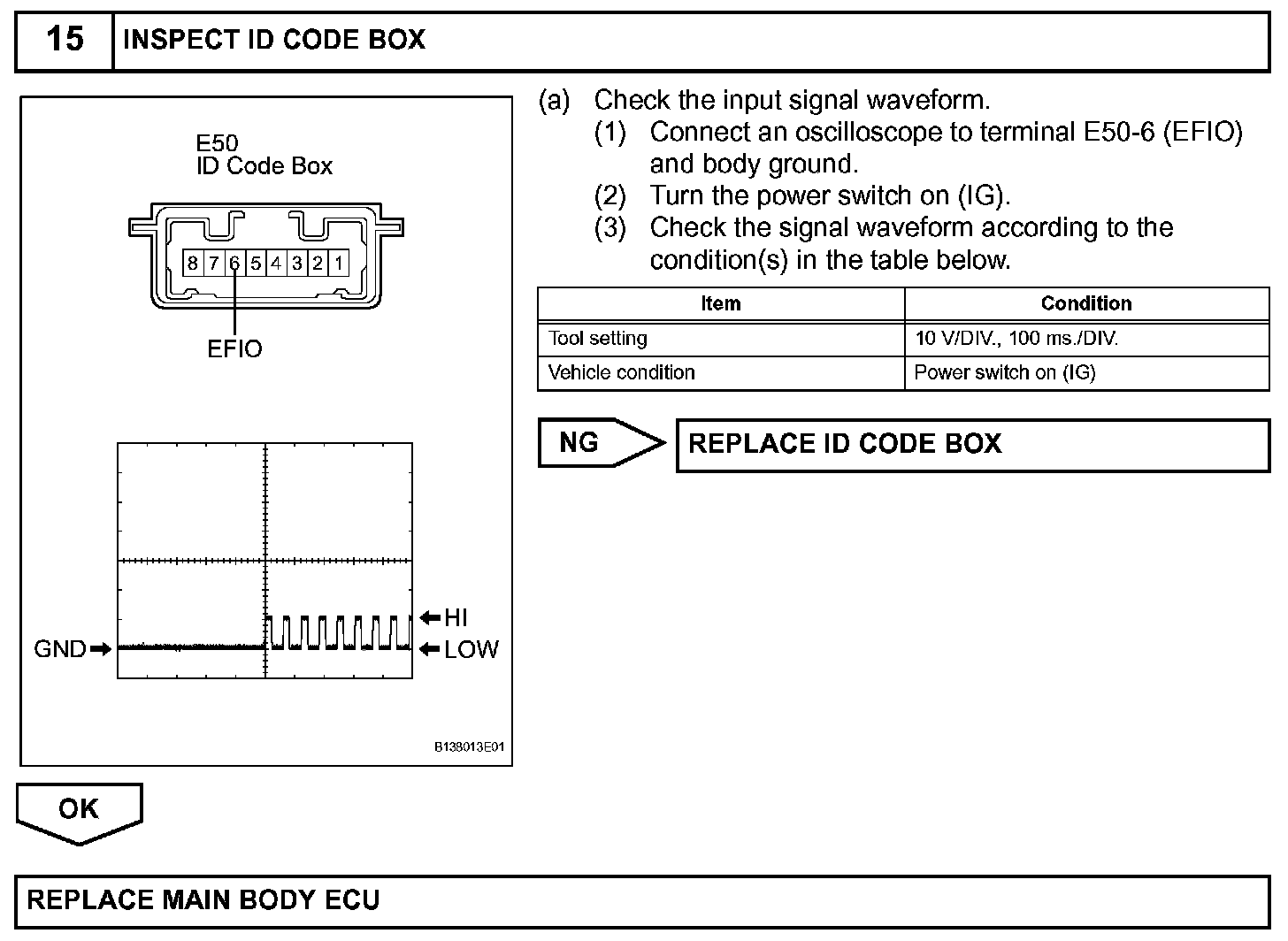 15 INSPECT ID CODE BOX

E50
ID Code Box

8 7 6 5 4 3 2 1

EFIO

GND

HI

LOW

B138013E01

(a) Check the input signal waveform.
(1) Connect an oscilloscope to terminal E50-6 (EFIO) and body ground.
(2) Turn the power switch on (IG).
(3) Check the signal waveform according to the condition(s) in the table below.

| Item | Condition |
|---|---|
| Tool setting | 10 V/DIV., 100 ms./DIV. |
| Vehicle condition | Power switch on (IG) |

NG

REPLACE ID CODE BOX

OK

REPLACE MAIN BODY ECU