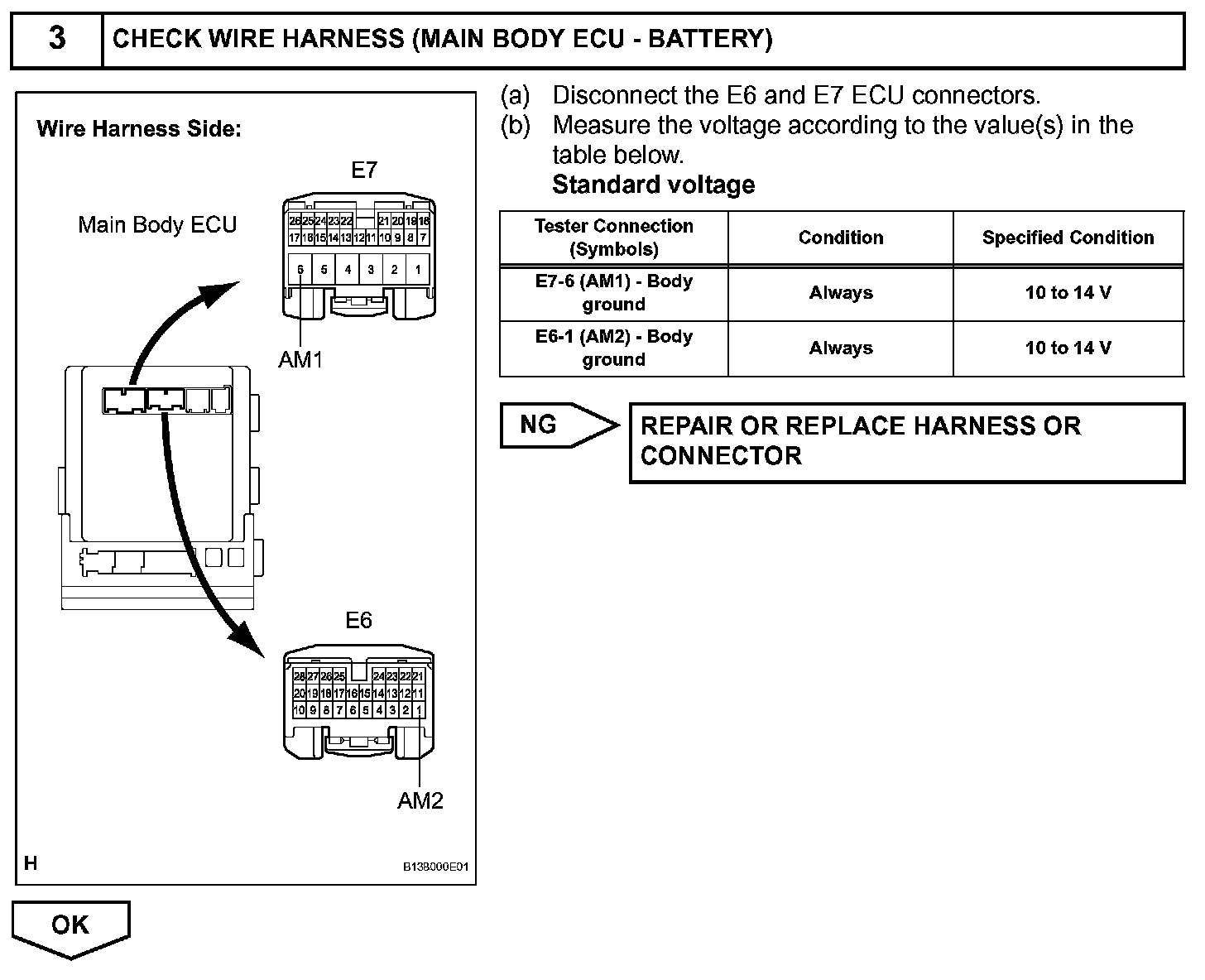 3 CHECK WIRE HARNESS (MAIN BODY ECU - BATTERY)

Wire Harness Side:

E7

Main Body ECU

26 25 24 23 22 21 20 19 18
17 16 15 14 13 12 11 10 9 8 7
6 5 4 3 2 1

AM1

E6

28 27 26 25 24 23 22 21
20 19 18 17 16 15 14 13 12 11
10 9 8 7 6 5 4 3 2 1

AM2

H

B138000E01

(a) Disconnect the E6 and E7 ECU connectors.
(b) Measure the voltage according to the value(s) in the table below.
Standard voltage

| Tester Connection (Symbols) | Condition | Specified Condition |
|---|---|---|
| E7-6 (AM1) - Body ground | Always | 10 to 14 V |
| E6-1 (AM2) - Body ground | Always | 10 to 14 V |

NG

REPAIR OR REPLACE HARNESS OR CONNECTOR

OK