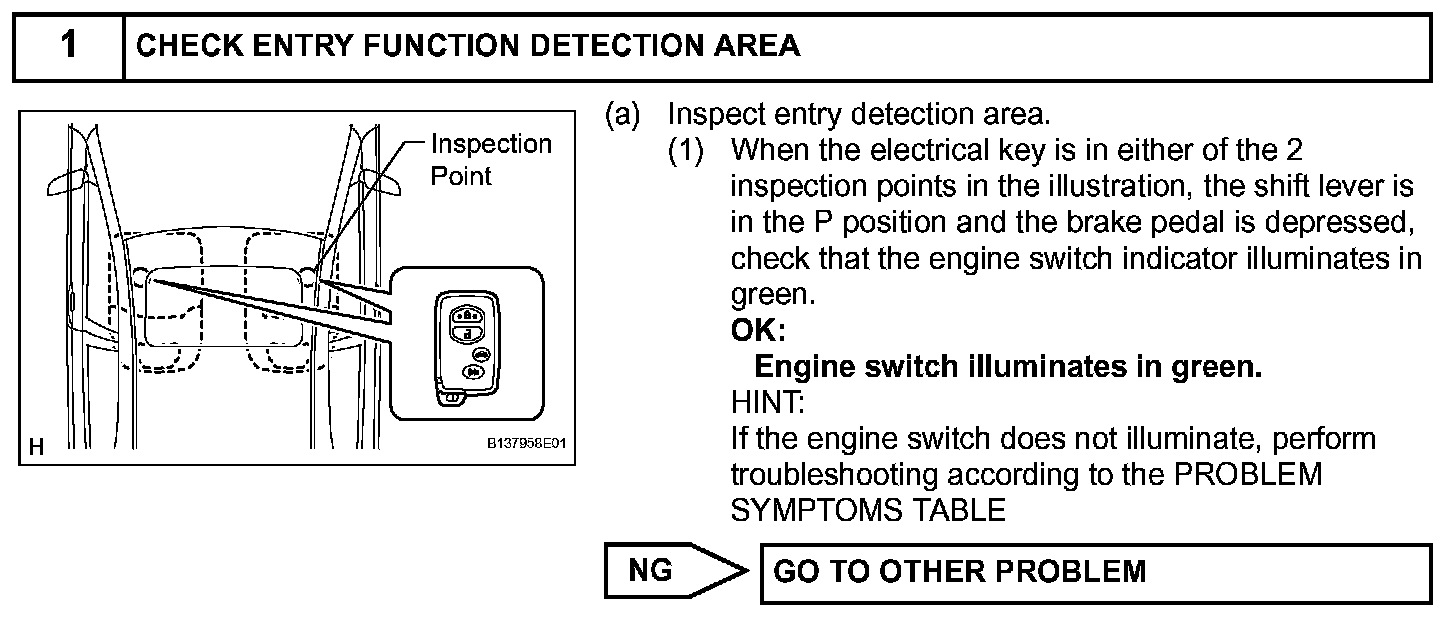 1 CHECK ENTRY FUNCTION DETECTION AREA

Inspection Point

H

B137958E01

(a) Inspect entry detection area.

(1) When the electrical key is in either of the 2 inspection points in the illustration, the shift lever is in the P position and the brake pedal is depressed, check that the engine switch indicator illuminates in green.

OK:

Engine switch illuminates in green.

HINT:

If the engine switch does not illuminate, perform troubleshooting according to the PROBLEM SYMPTOMS TABLE

NG

GO TO OTHER PROBLEM