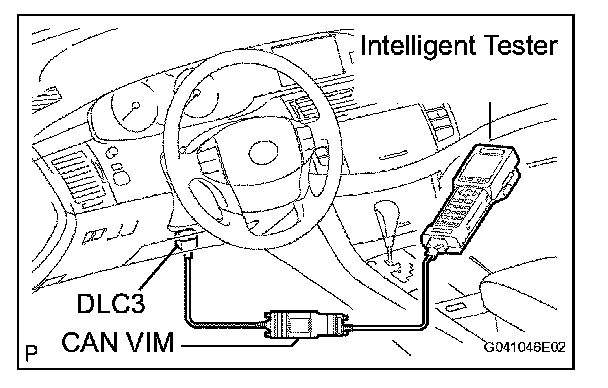 Intelligent Tester

DLC3

CAN VIM

P

G041046E02