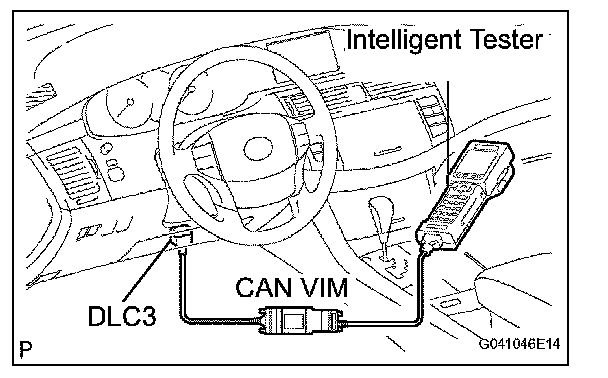 Intelligent Tester

CAN VIM

DLC3

P

G041046E14