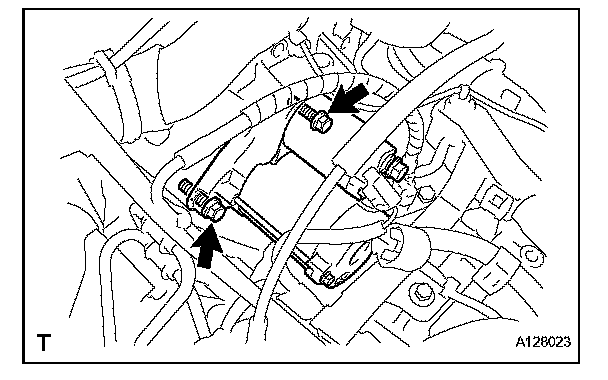 T

A128023