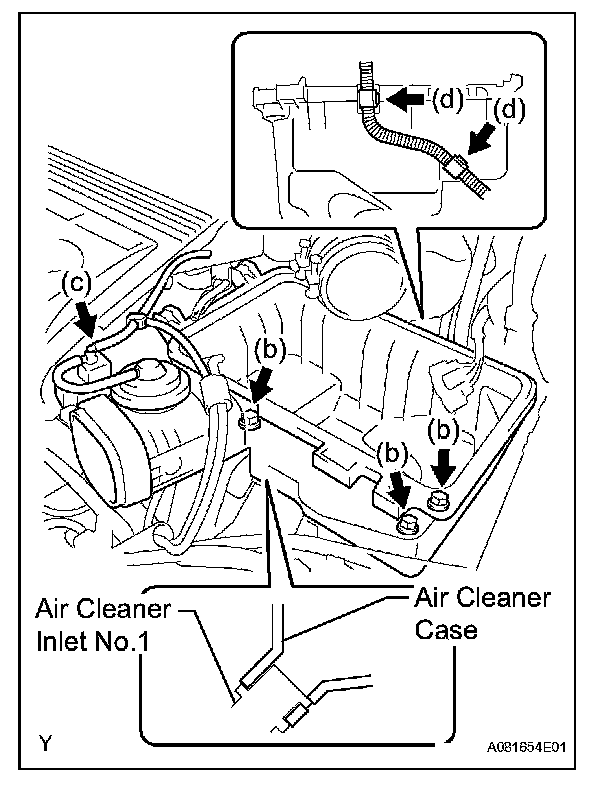 (d)
(d)
(c)
(b)
(b)
(b)
Air Cleaner Inlet No.1
Air Cleaner Case
Y
A081654E01