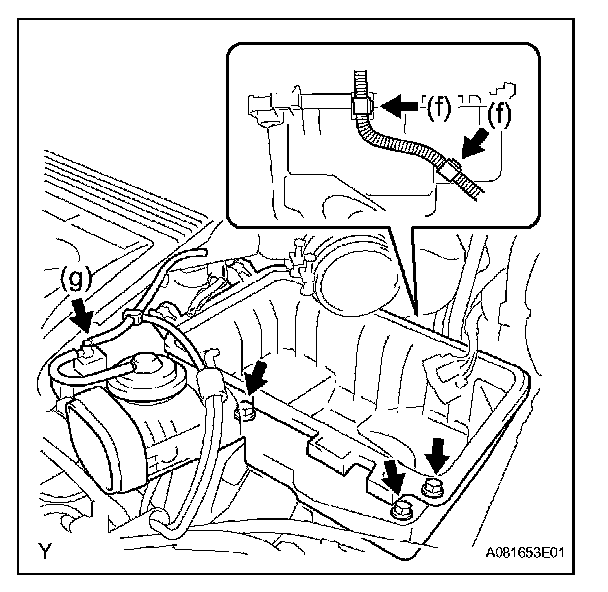 (f)
(f)
(g)
Y
A081653E01