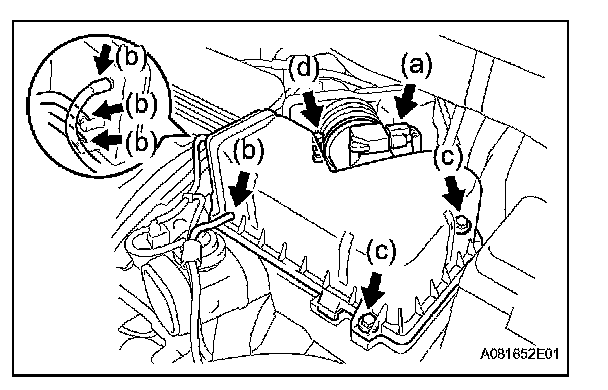 (b)
(b)
(b)
(d)
(a)
(b)
(c)
(c)
A081652E01