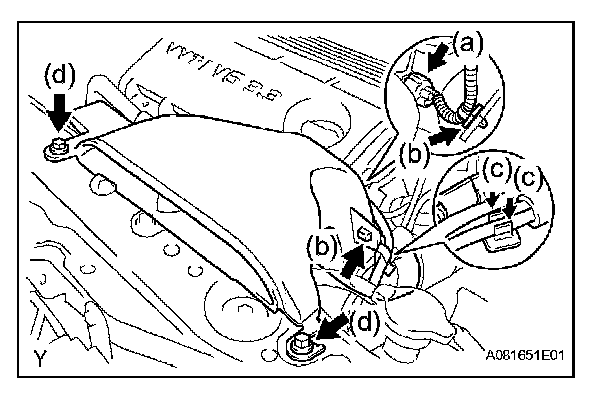 (d)
VVT-i V6 3.3
(a)
(b)
(c)
(c)
(b)
(d)
Y
A081651E01