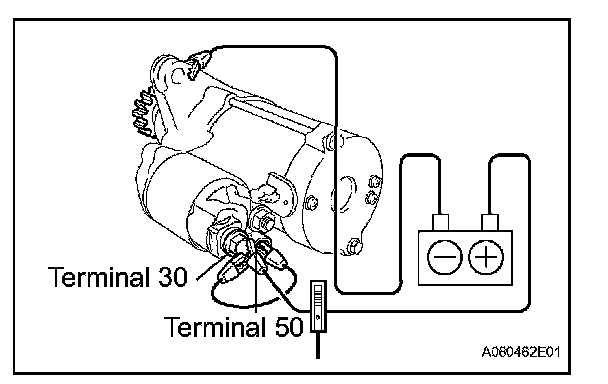 Terminal 30
Terminal 50
A080462E01