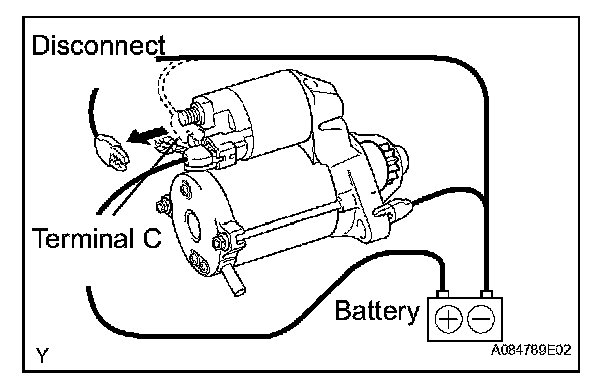 Disconnect

Terminal C

Battery

+ −

Y

A084789E02