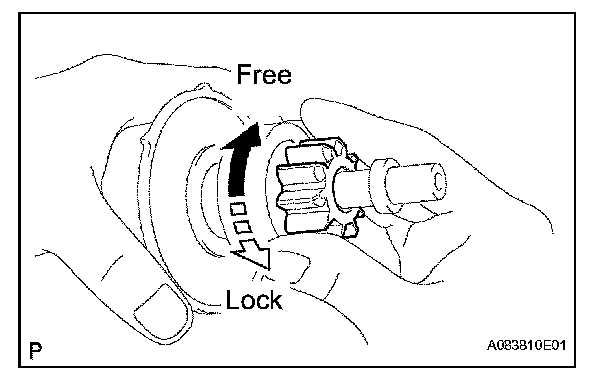 Free

Lock

P

A083810E01