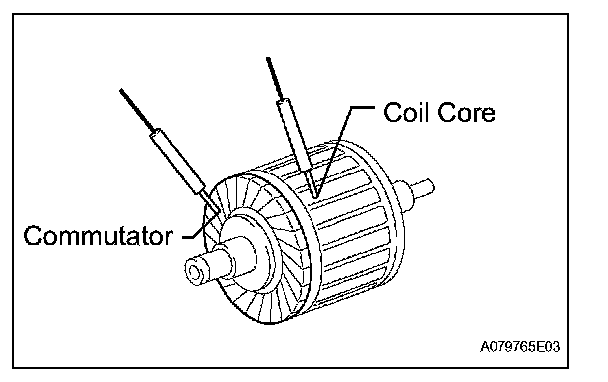 Coil Core

Commutator

A079765E03