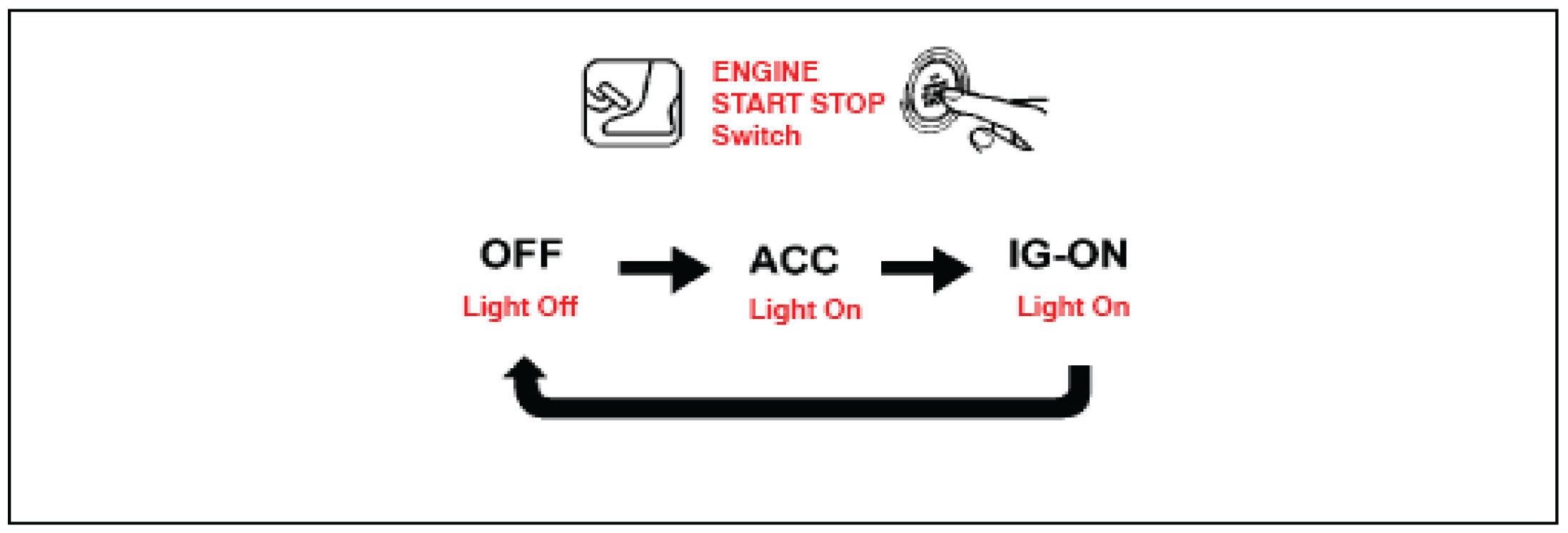 ENGINE
START STOP
Switch

OFF
Light Off

ACC
Light On

IG-ON
Light On