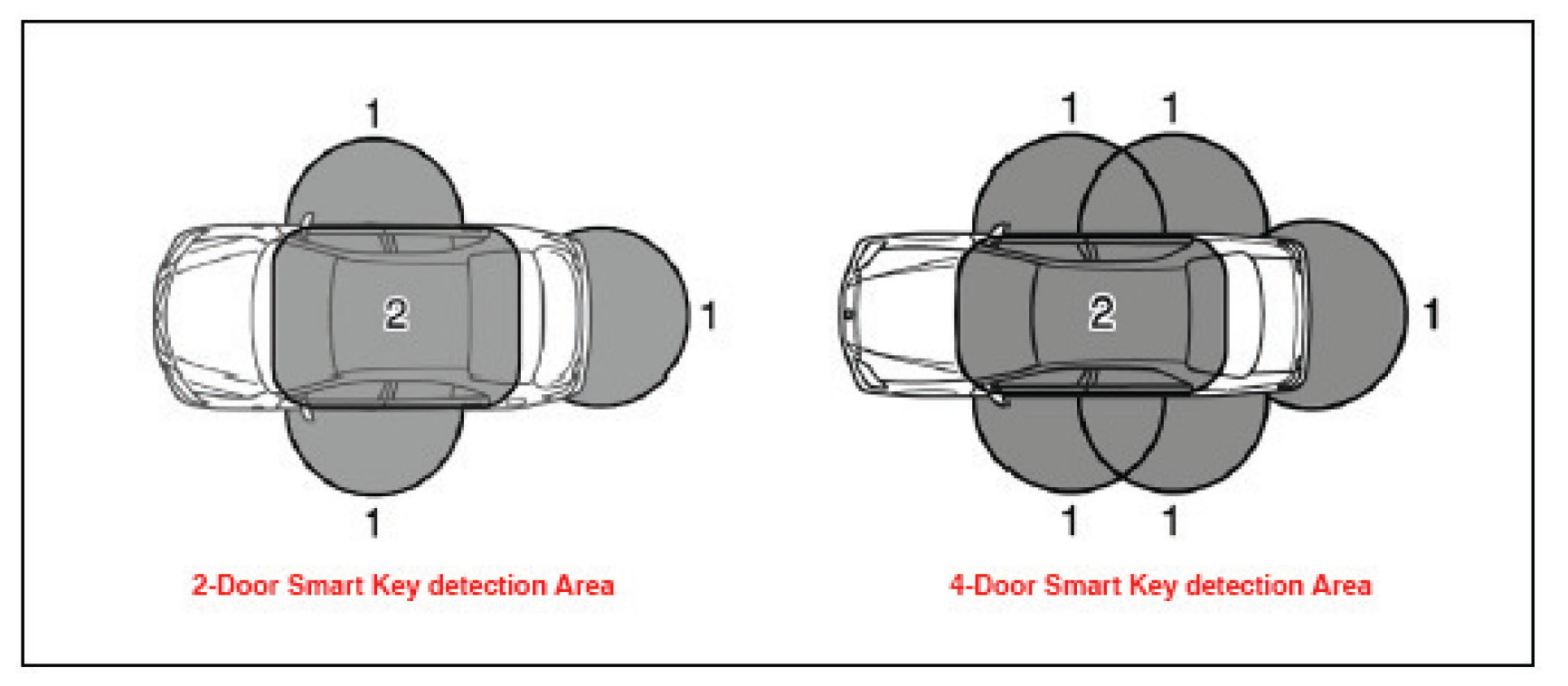 1

2

1

1

2-Door Smart Key detection Area

1 1

2

1

1 1

4-Door Smart Key detection Area