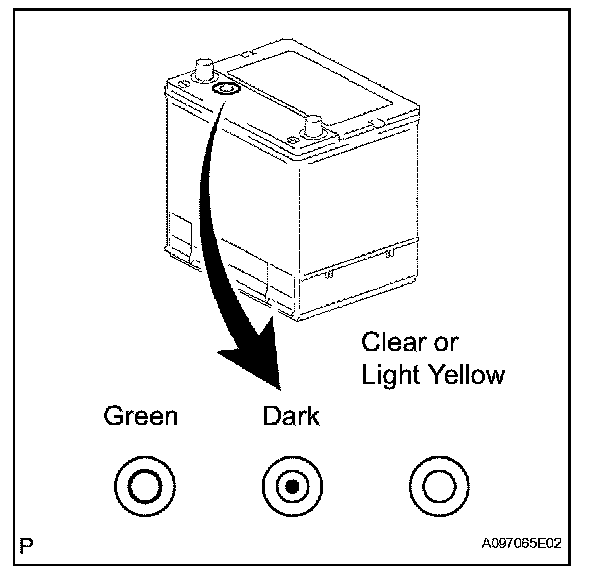 Clear or Light Yellow

Green

Dark

P

A097065E02