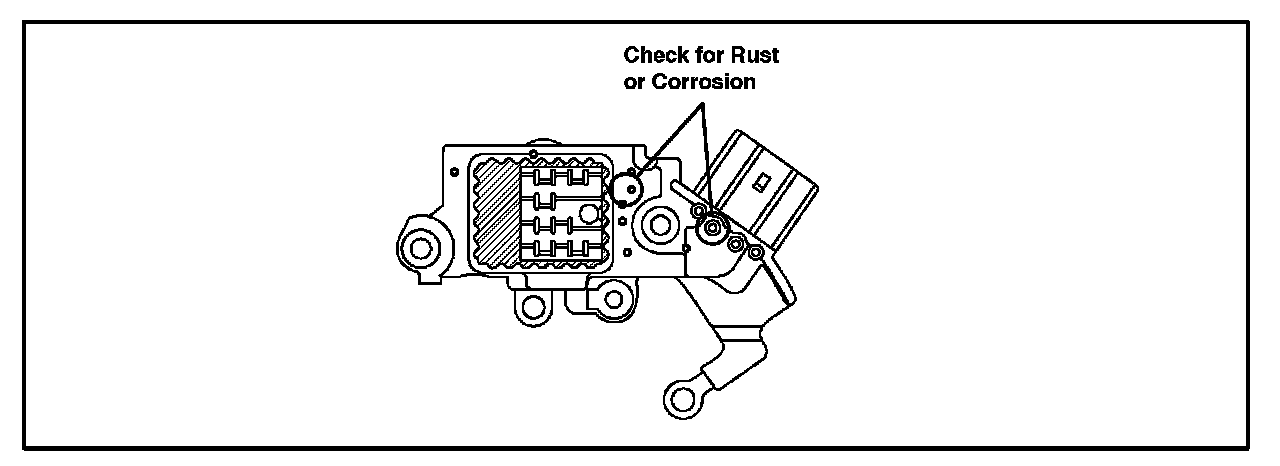 Check for Rust
or Corrosion