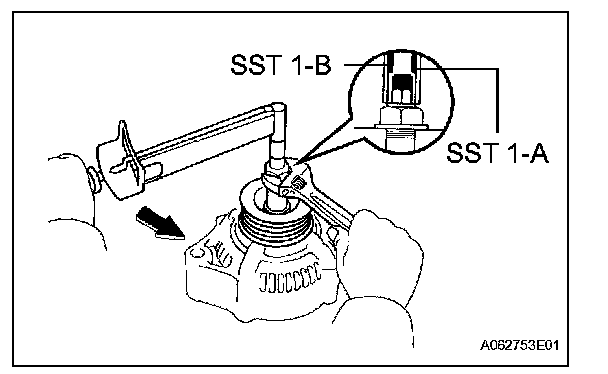 SST 1-B

SST 1-A

A062753E01