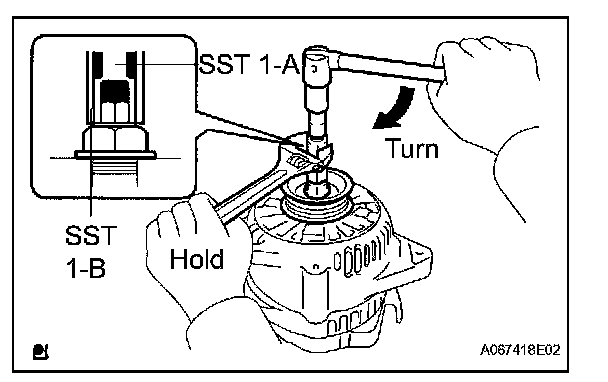 SST 1-A

Turn

SST 1-B

Hold

A067418E02