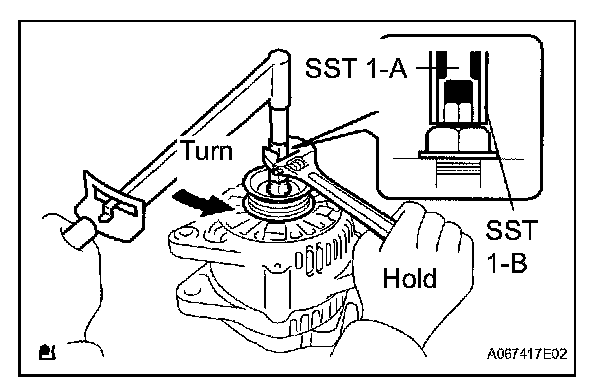 SST 1-A

Turn

SST 1-B

Hold

A067417E02