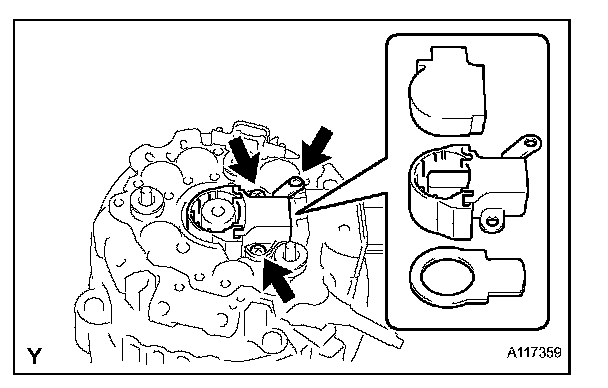 Y

A117359