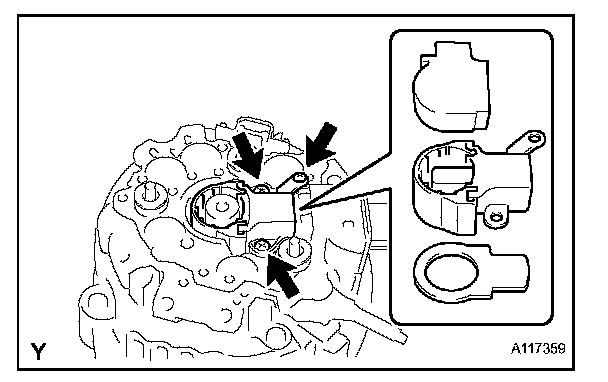 Y

A117359