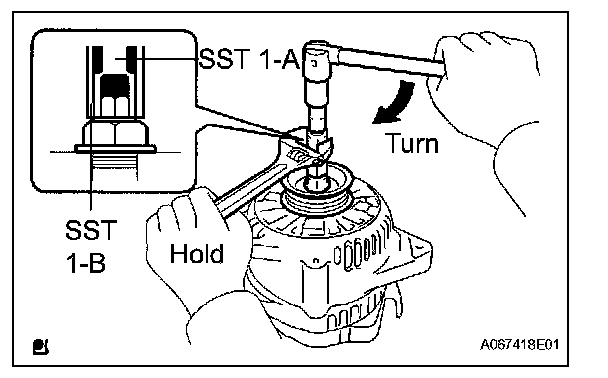 SST 1-A
Turn
SST 1-B
Hold
A067418E01