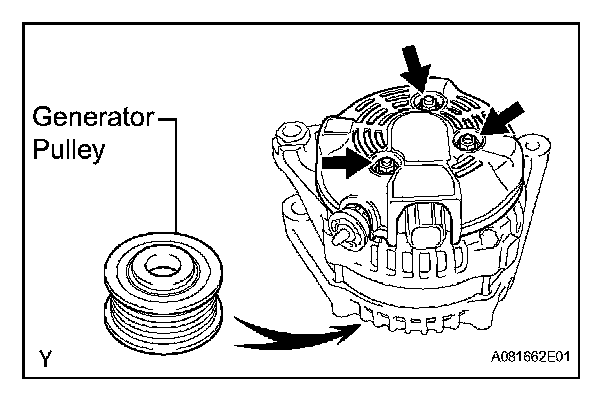 Generator Pulley

Y

A081662E01