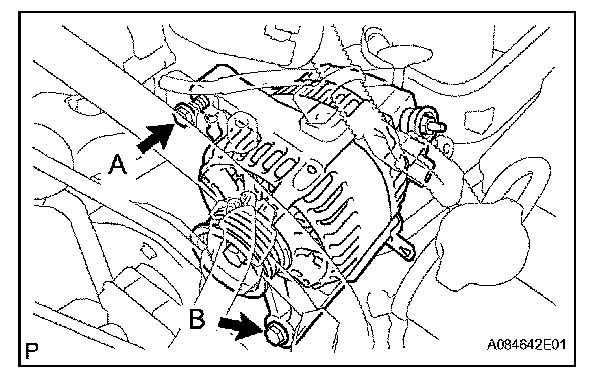 A

B

P

A084642E01