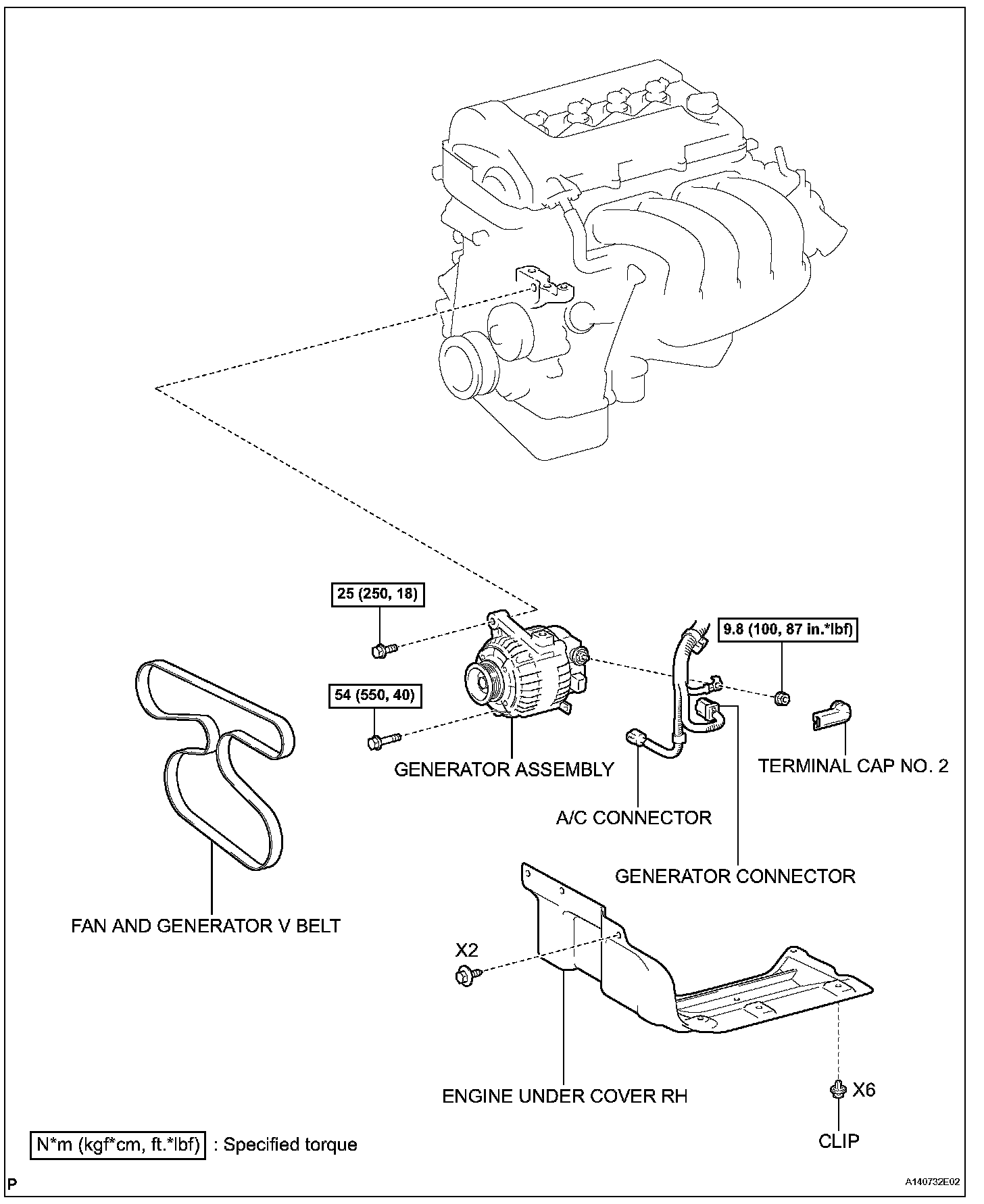 25 (250, 18)

9.8 (100, 87 in.*lbf)

54 (550, 40)

GENERATOR ASSEMBLY

TERMINAL CAP NO. 2

A/C CONNECTOR

GENERATOR CONNECTOR

FAN AND GENERATOR V BELT

X2

ENGINE UNDER COVER RH

X6

CLIP

N*m (kgf*cm, ft.*lbf) : Specified torque

P

A140732E02