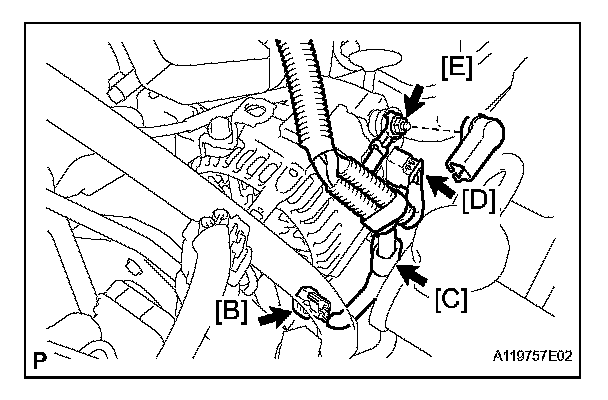 [E]
[D]
[C]
[B]
P
A119757E02