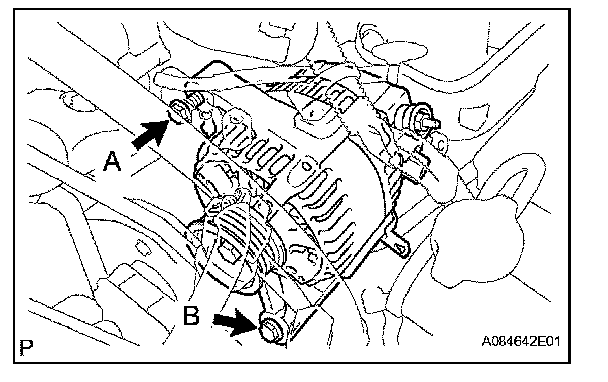 A
B
P
A084642E01