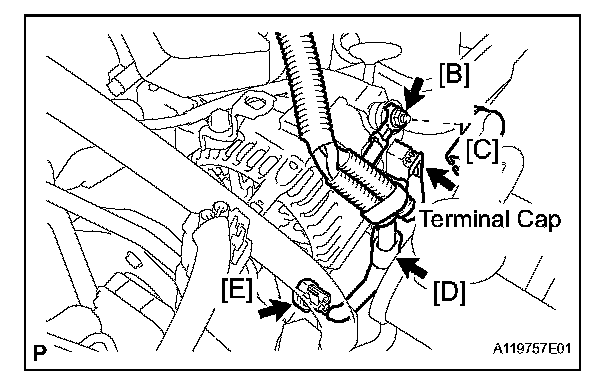 [B]
[C]
Terminal Cap
[D]
[E]
P
A119757E01