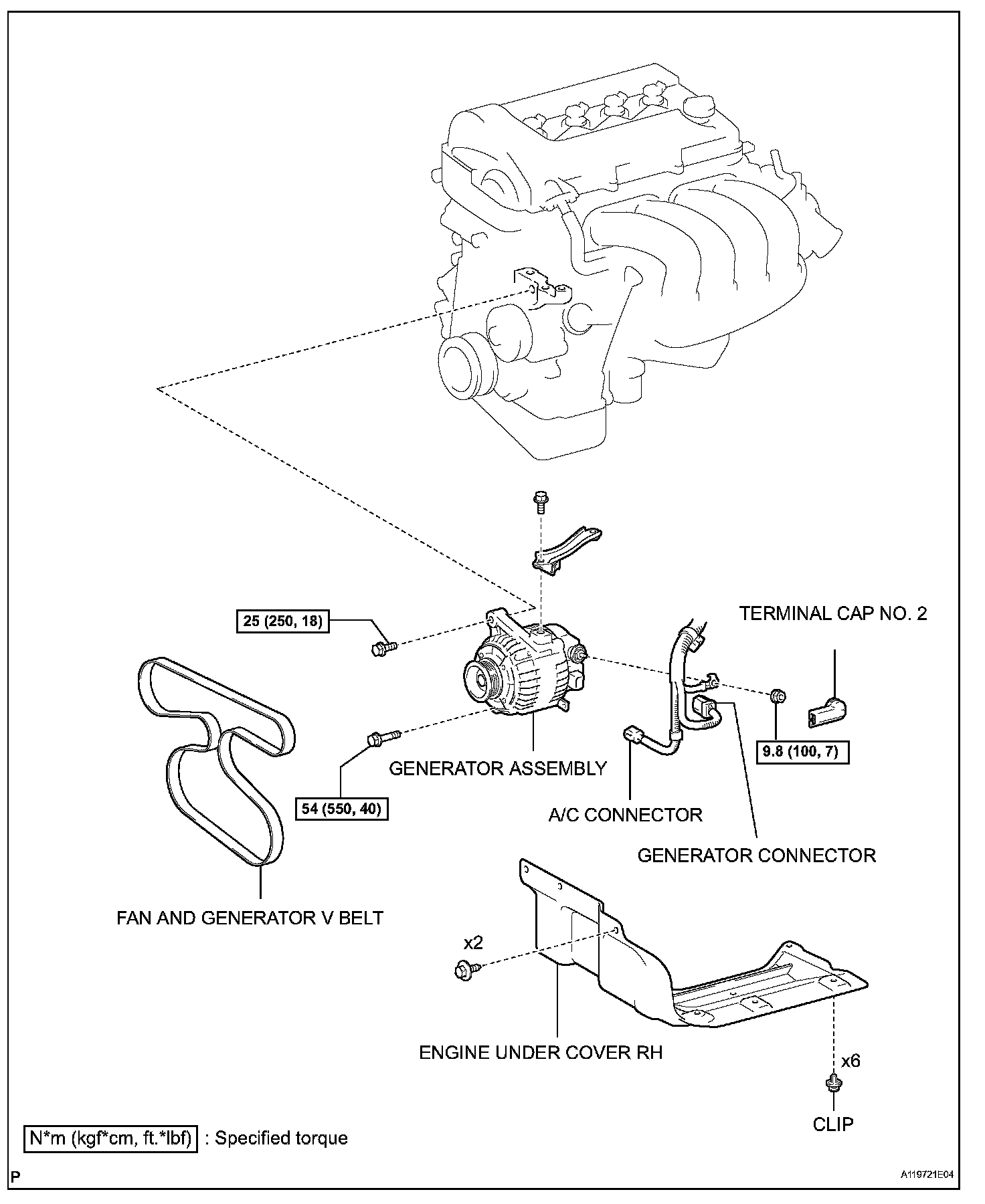 TERMINAL CAP NO. 2

25 (250, 18)

9.8 (100, 7)

GENERATOR ASSEMBLY

54 (550, 40)

A/C CONNECTOR

GENERATOR CONNECTOR

FAN AND GENERATOR V BELT

x2

ENGINE UNDER COVER RH

x6

CLIP

N*m (kgf*cm, ft.*lbf) : Specified torque

P

A119721E04