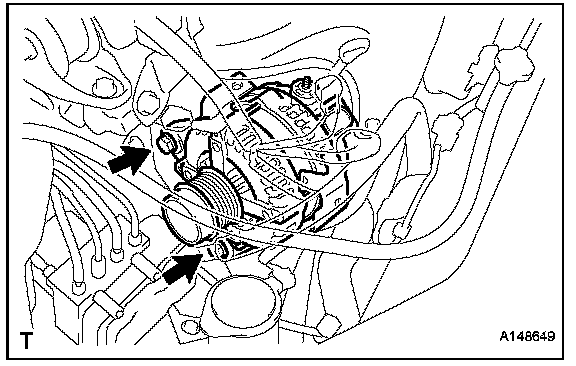 T

A148649