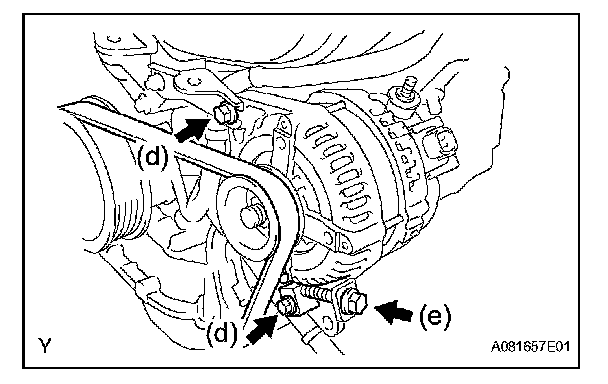 (d)

(d)

(e)

Y

A081657E01