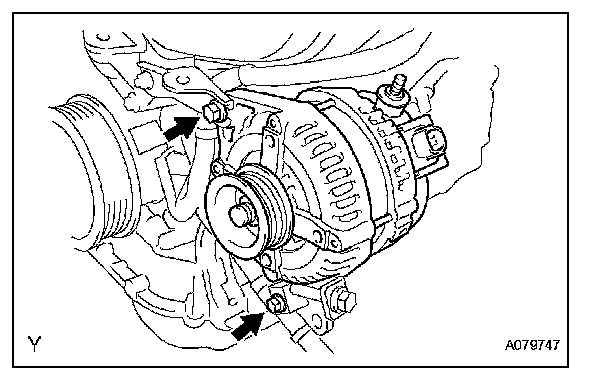 Y

A079747