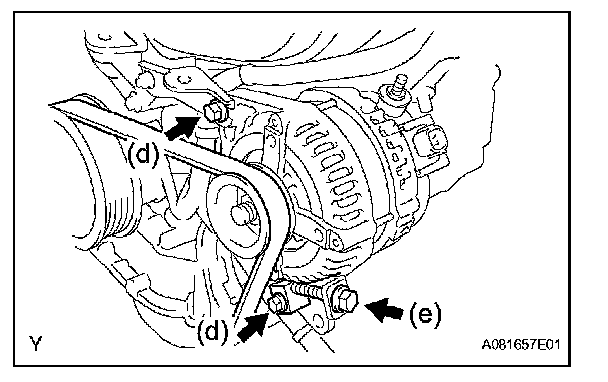 (d)
(d)
(e)
Y
A081657E01