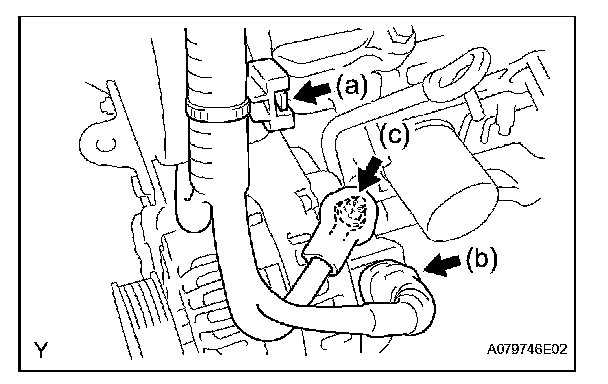 (a)
(c)
(b)
Y
A079746E02