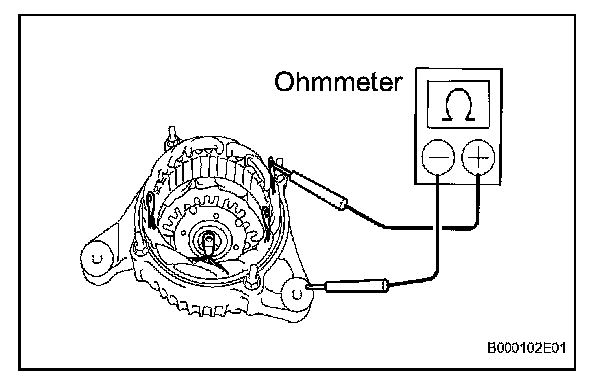 Ohmmeter

$\Omega$

$-$ $+$

B000102E01