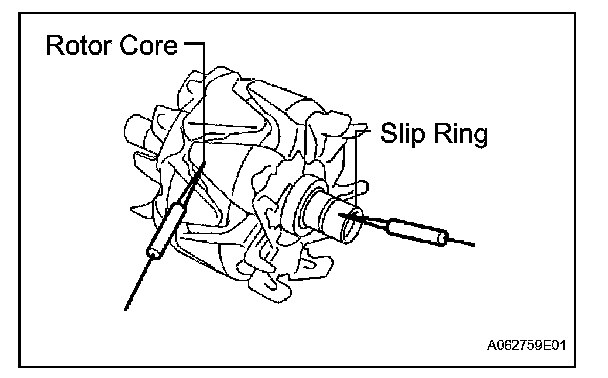 Rotor Core

Slip Ring

A062759E01