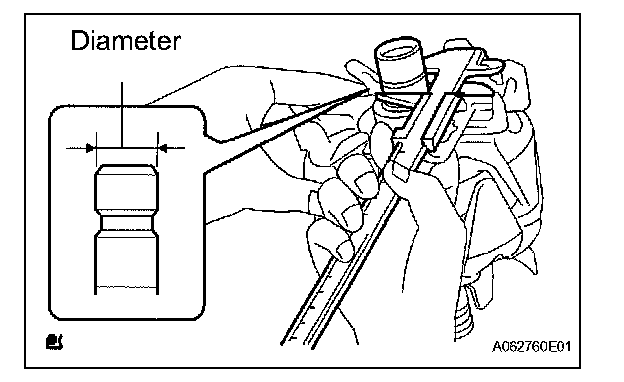 Diameter

A062760E01